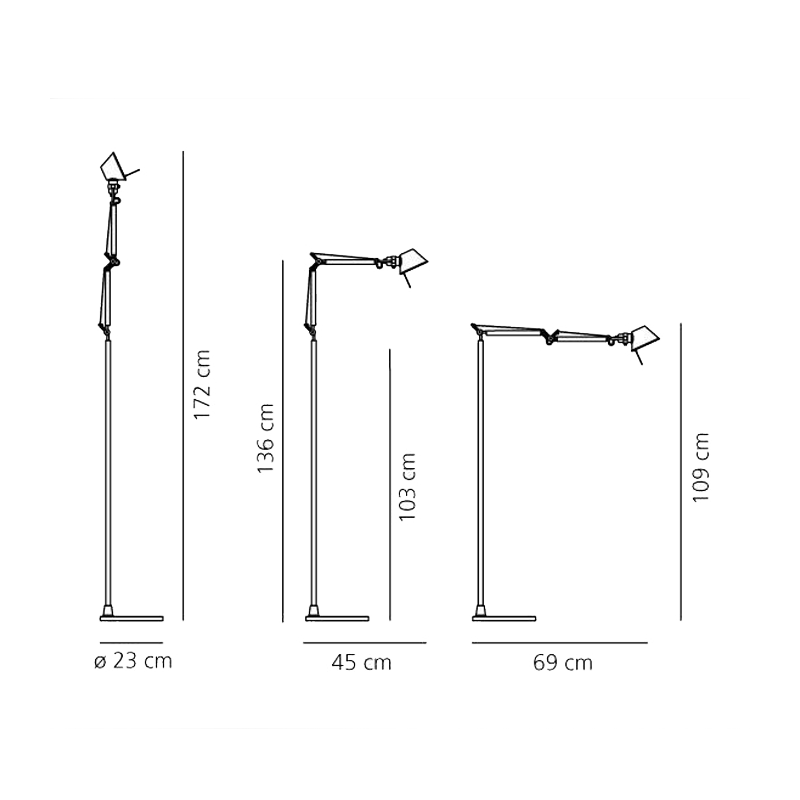 172 cm

136 cm

103 cm

109 cm

ø 23 cm

45 cm

69 cm